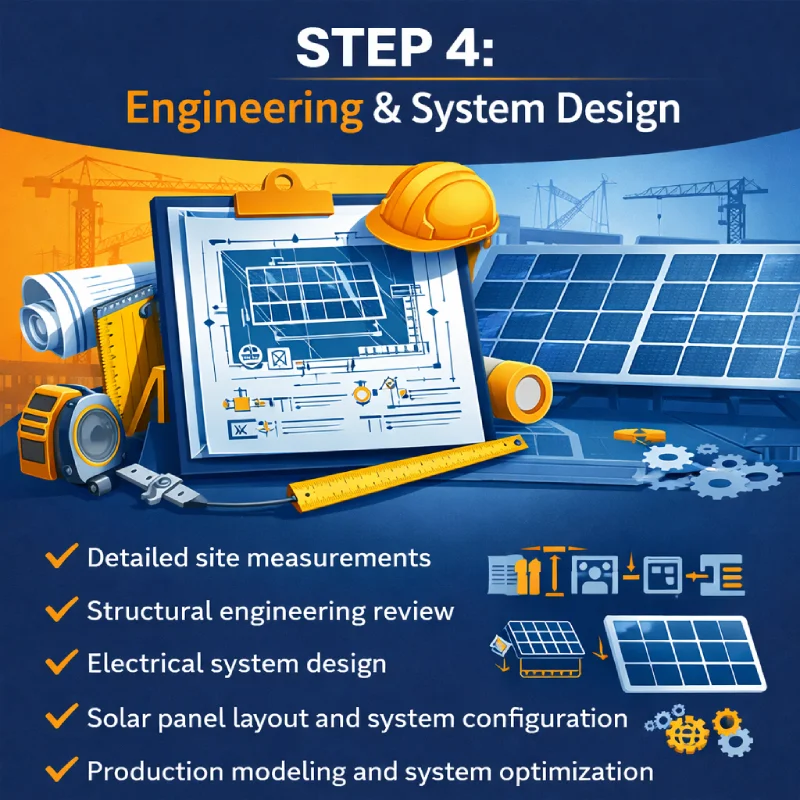 STEP 4:
Engineering & System Design

✓ Detailed site measurements
✓ Structural engineering review
✓ Electrical system design
✓ Solar panel layout and system configuration
✓ Production modeling and system optimization